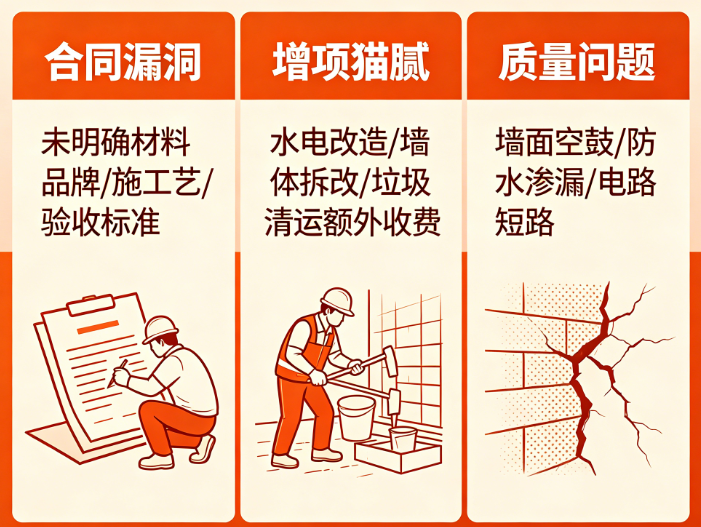 合同漏洞

未明确材料品牌/施工艺/验收标准

增项猫腻

水电改造/墙体拆改/垃圾清运额外收费

质量问题

墙面空鼓/防水渗漏/电路短路